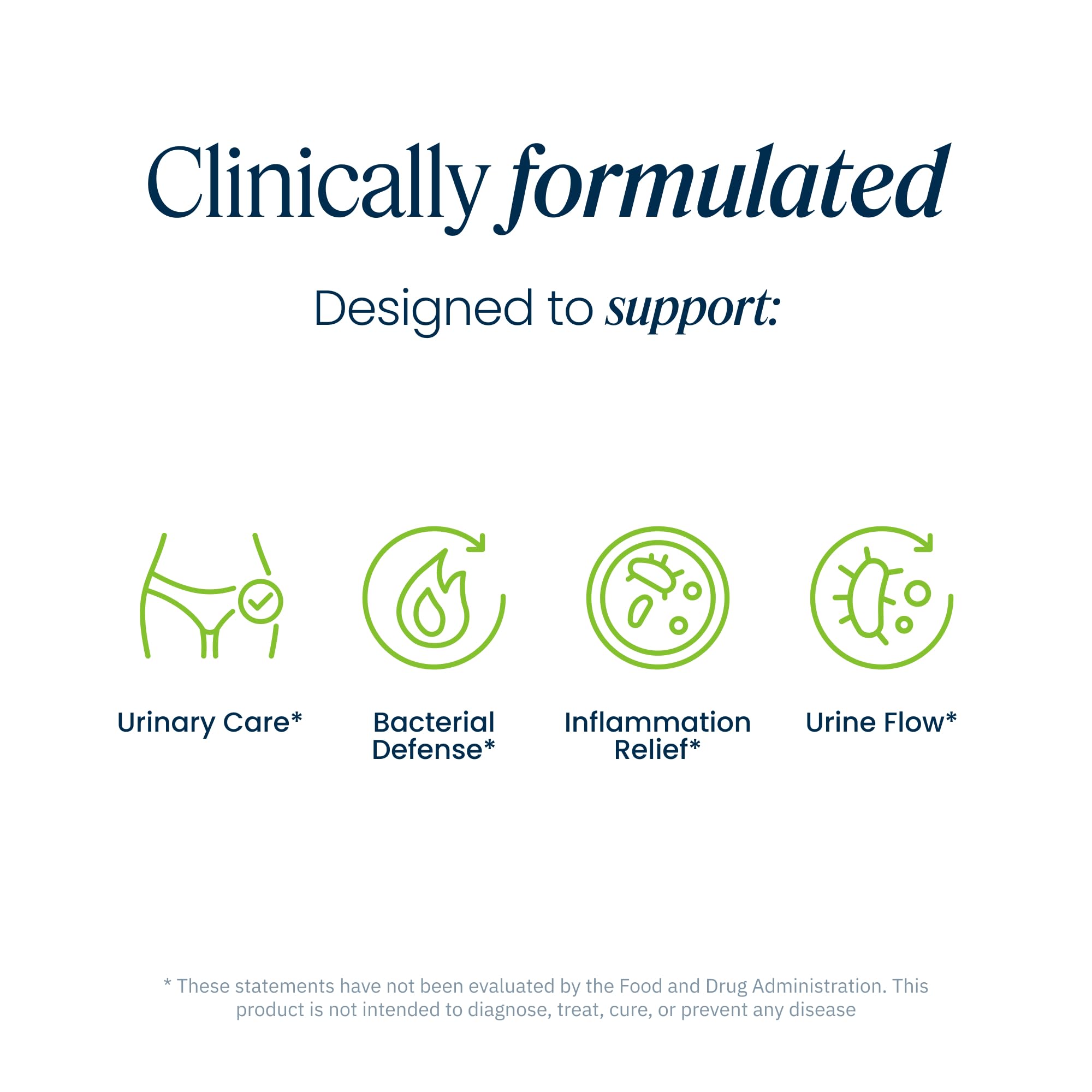 Clinically formulated

Designed to support:

Urinary Care*

Bacterial Defense*

Inflammation Relief*

Urine Flow*

* These statements have not been evaluated by the Food and Drug Administration. This product is not intended to diagnose, treat, cure, or prevent any disease