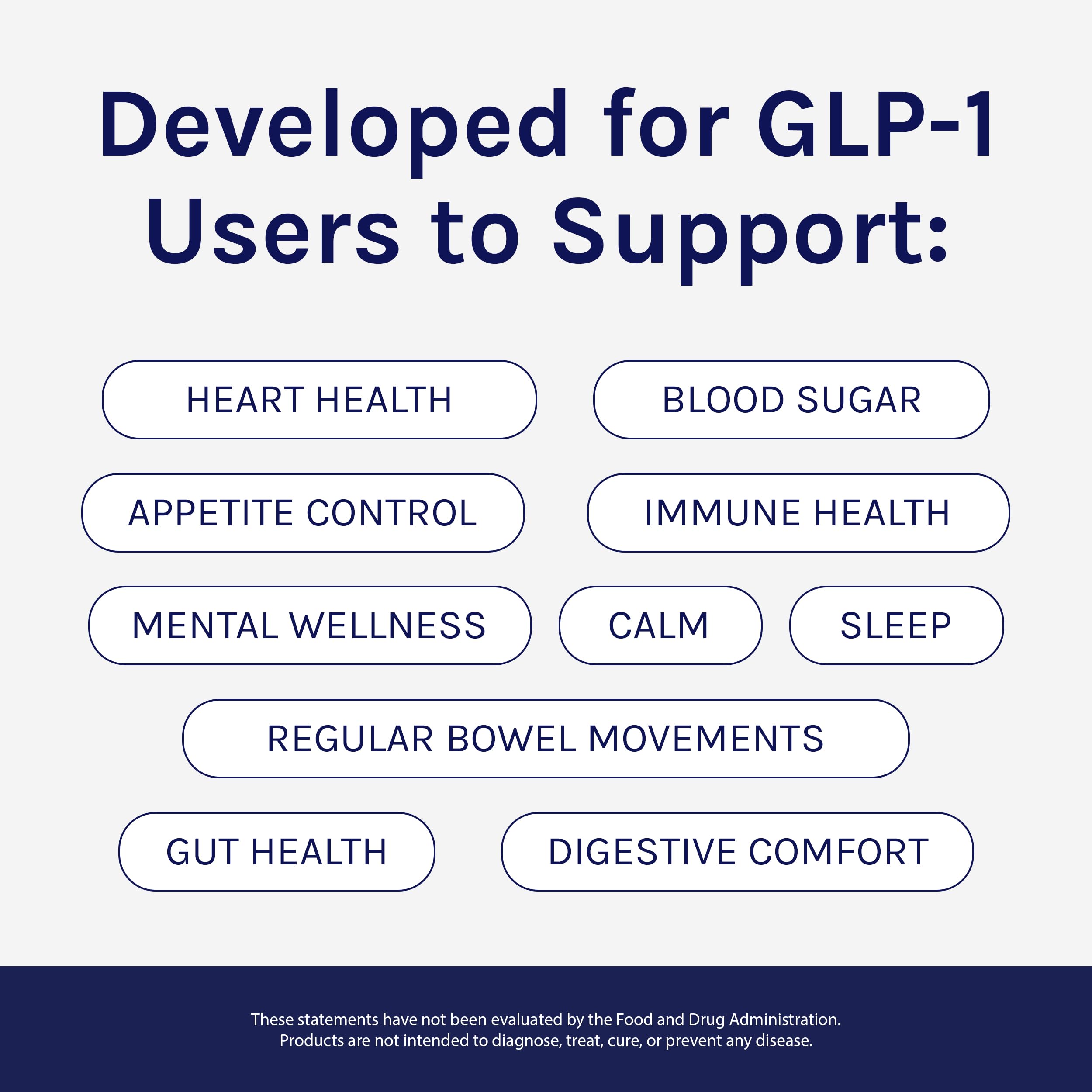 Developed for GLP-1 Users to Support:

HEART HEALTH

BLOOD SUGAR

APPETITE CONTROL

IMMUNE HEALTH

MENTAL WELLNESS

CALM

SLEEP

REGULAR BOWEL MOVEMENTS

GUT HEALTH

DIGESTIVE COMFORT

These statements have not been evaluated by the Food and Drug Administration. Products are not intended to diagnose, treat, cure, or prevent any disease.