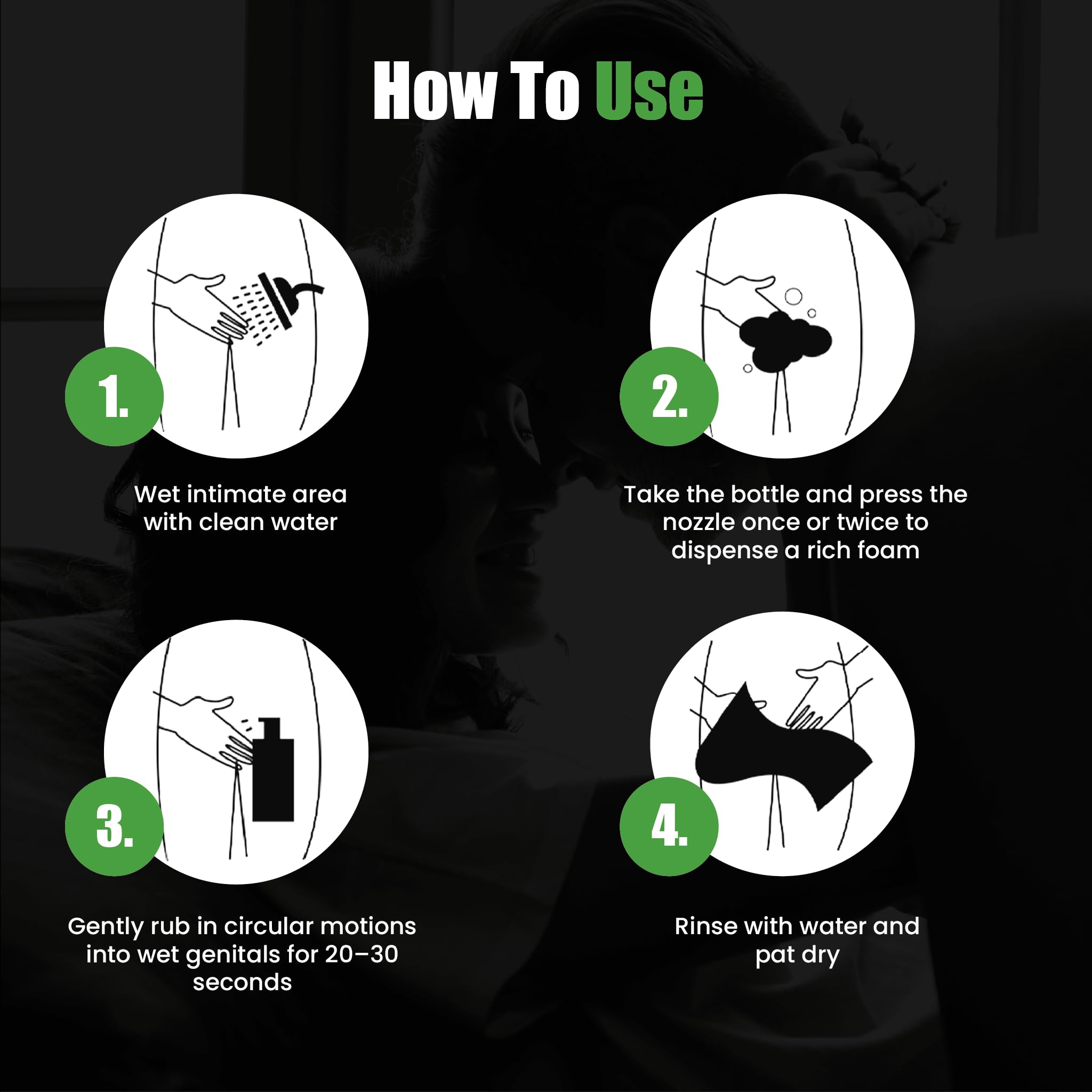 How To Use

1.

Wet intimate area with clean water

2.

Take the bottle and press the nozzle once or twice to dispense a rich foam

3.

Gently rub in circular motions into wet genitals for 20–30 seconds

4.

Rinse with water and pat dry