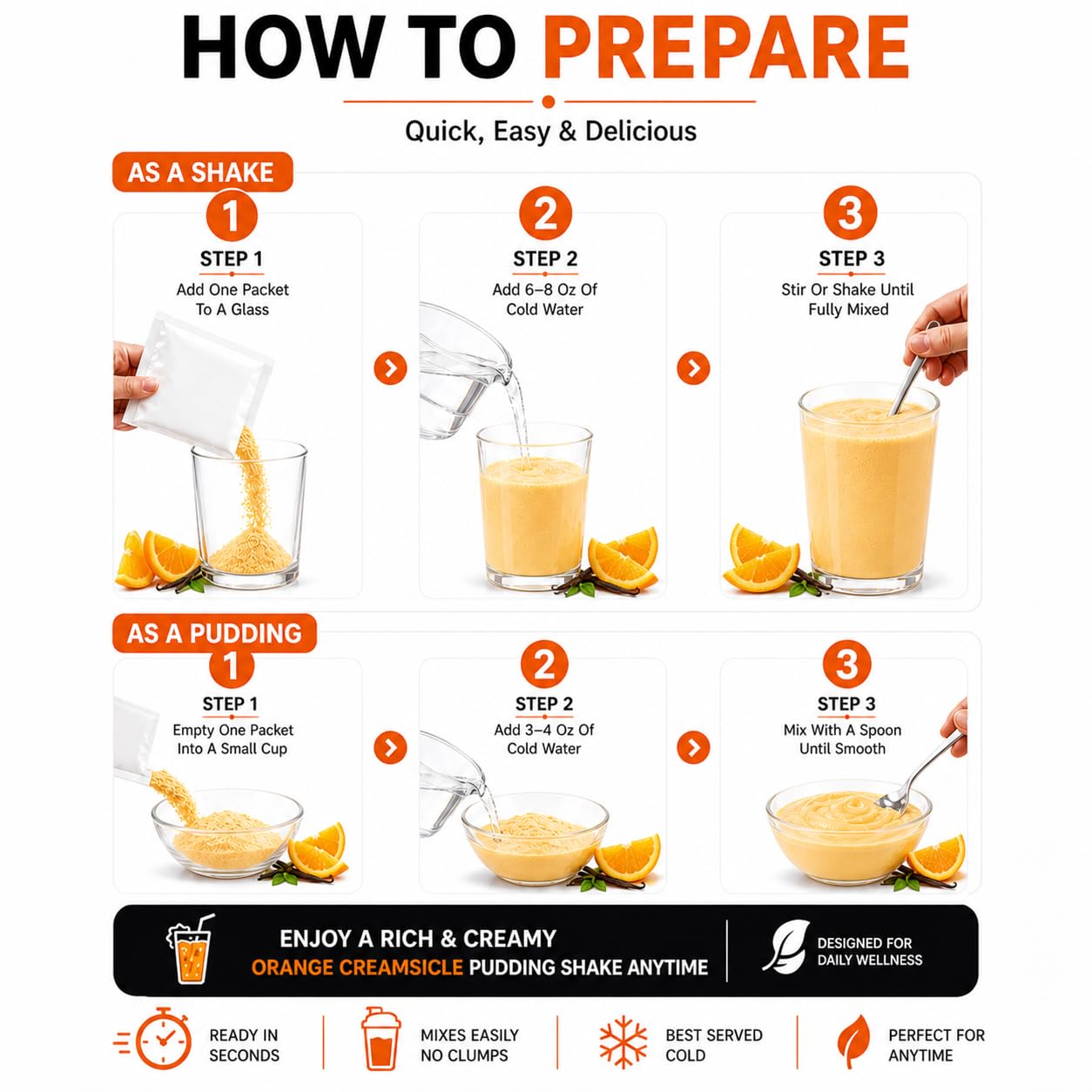 HOW TO PREPARE

Quick, Easy & Delicious

AS A SHAKE

1
STEP 1
Add One Packet To A Glass

2
STEP 2
Add 6–8 Oz Of Cold Water

3
STEP 3
Stir Or Shake Until Fully Mixed

AS A PUDDING

1
STEP 1
Empty One Packet Into A Small Cup

2
STEP 2
Add 3–4 Oz Of Cold Water

3
STEP 3
Mix With A Spoon Until Smooth

ENJOY A RICH & CREAMY
ORANGE CREAMSICLE PUDDING SHAKE ANYTIME

DESIGNED FOR DAILY WELLNESS

READY IN SECONDS

MIXES EASILY NO CLUMPS

BEST SERVED COLD

PERFECT FOR ANYTIME