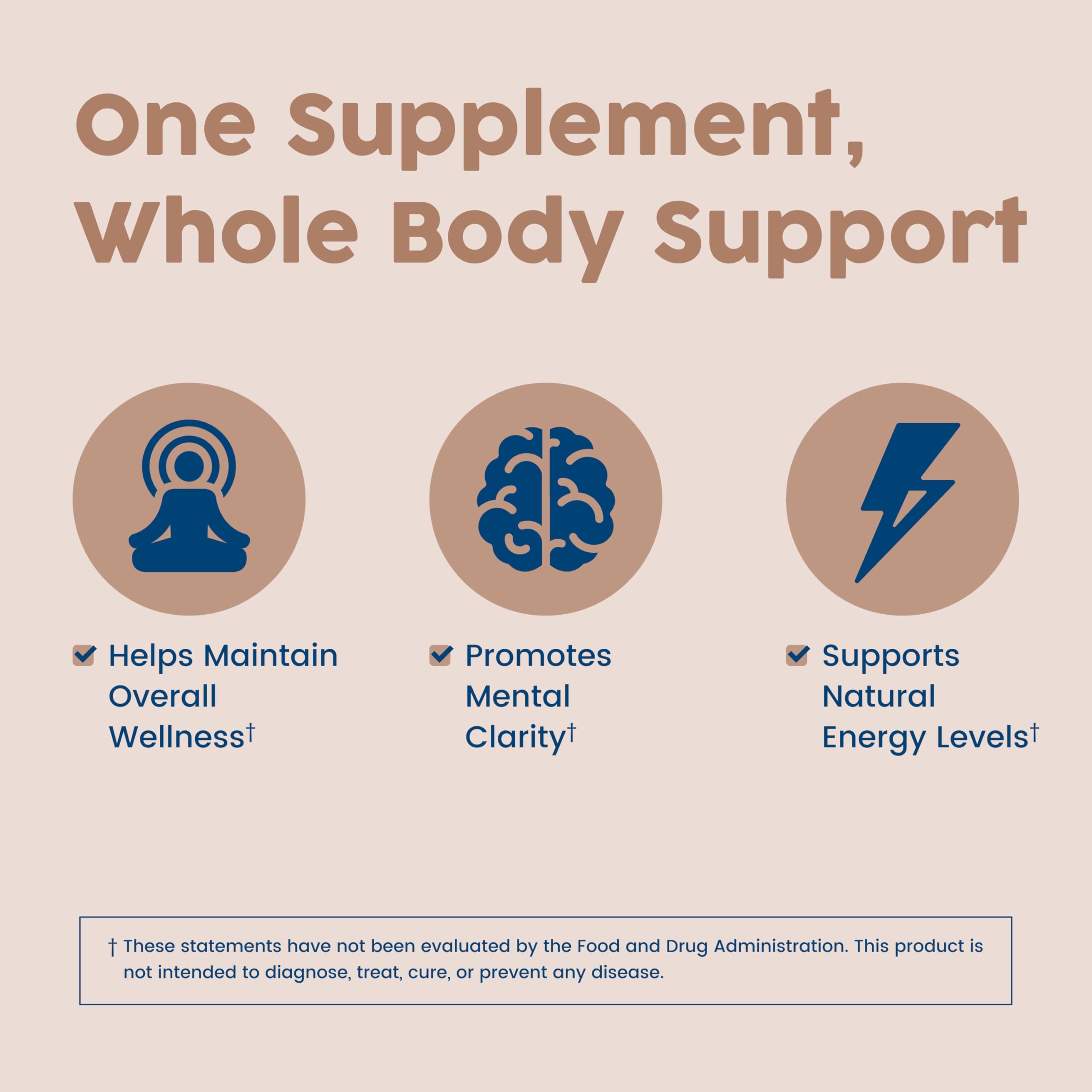 One Supplement, Whole Body Support

☑ Helps Maintain Overall Wellness$^{†}$

☑ Promotes Mental Clarity$^{†}$

☑ Supports Natural Energy Levels$^{†}$

† These statements have not been evaluated by the Food and Drug Administration. This product is not intended to diagnose, treat, cure, or prevent any disease.