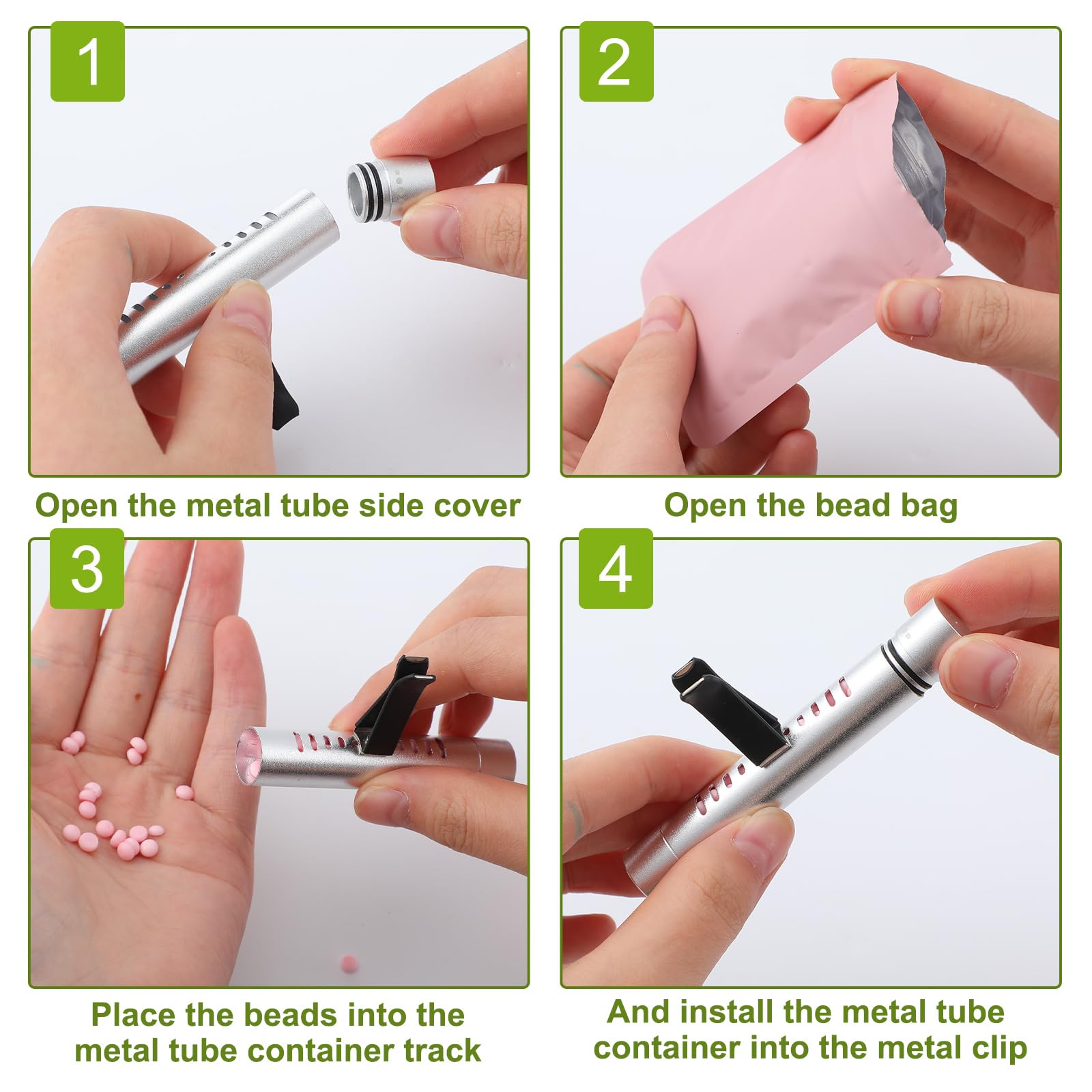 1

Open the metal tube side cover

2

Open the bead bag

3

Place the beads into the metal tube container track

4

And install the metal tube container into the metal clip