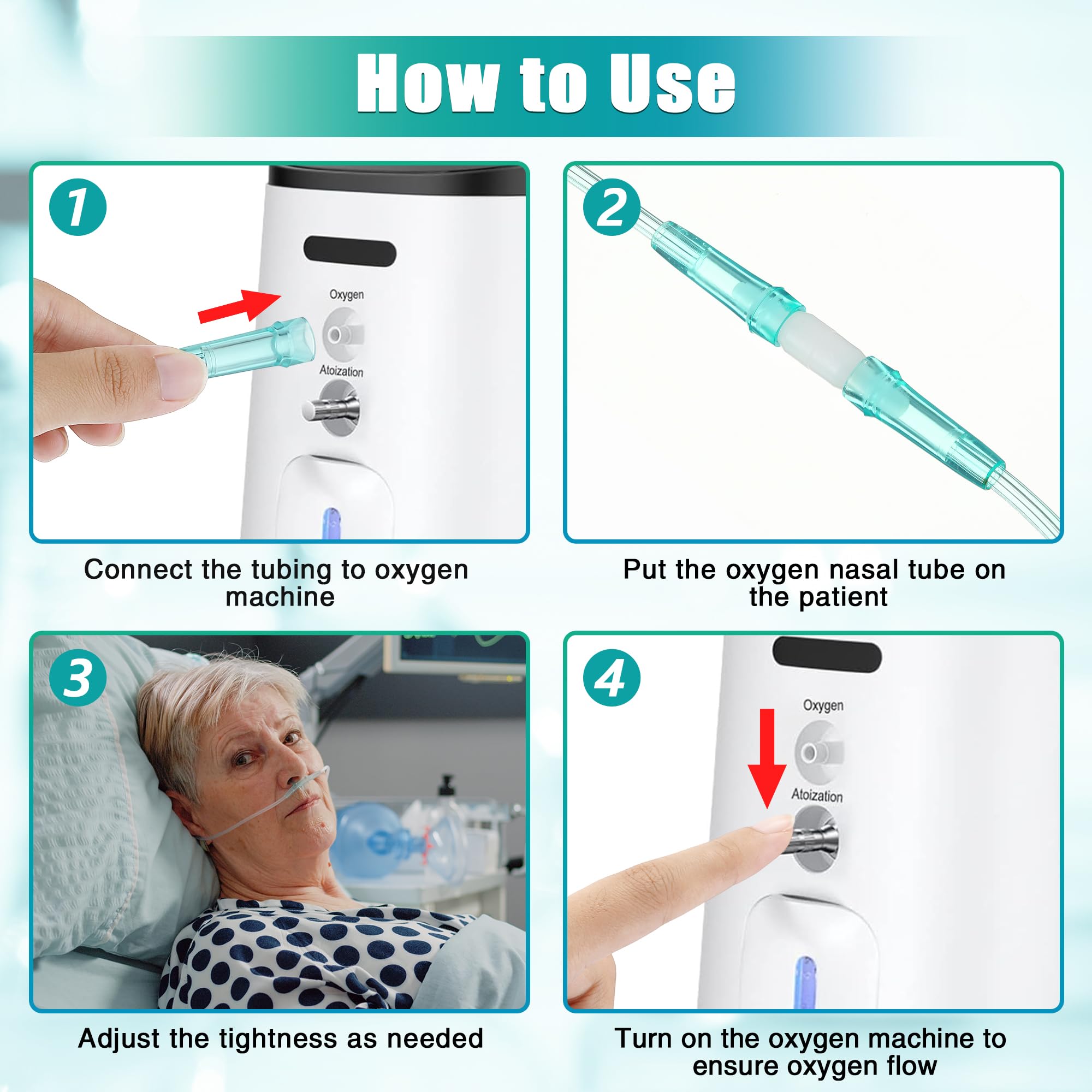 How to Use

1

Oxygen

Atoization

Connect the tubing to oxygen machine

2

Put the oxygen nasal tube on the patient

3

Adjust the tightness as needed

4

Oxygen

Atoization

Turn on the oxygen machine to ensure oxygen flow