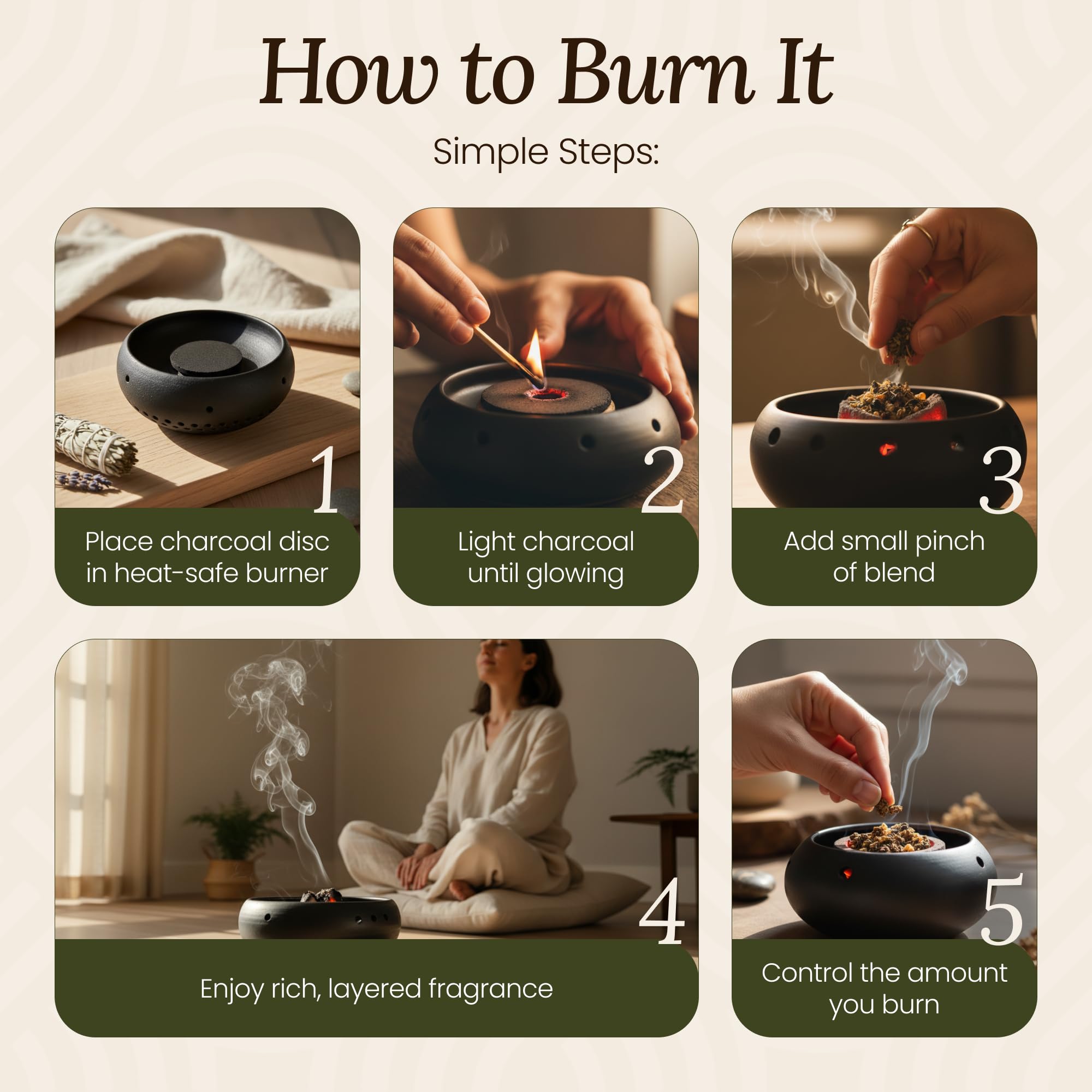 How to Burn It

Simple Steps:

1

Place charcoal disc in heat-safe burner

2

Light charcoal until glowing

3

Add small pinch of blend

4

Enjoy rich, layered fragrance

5

Control the amount you burn